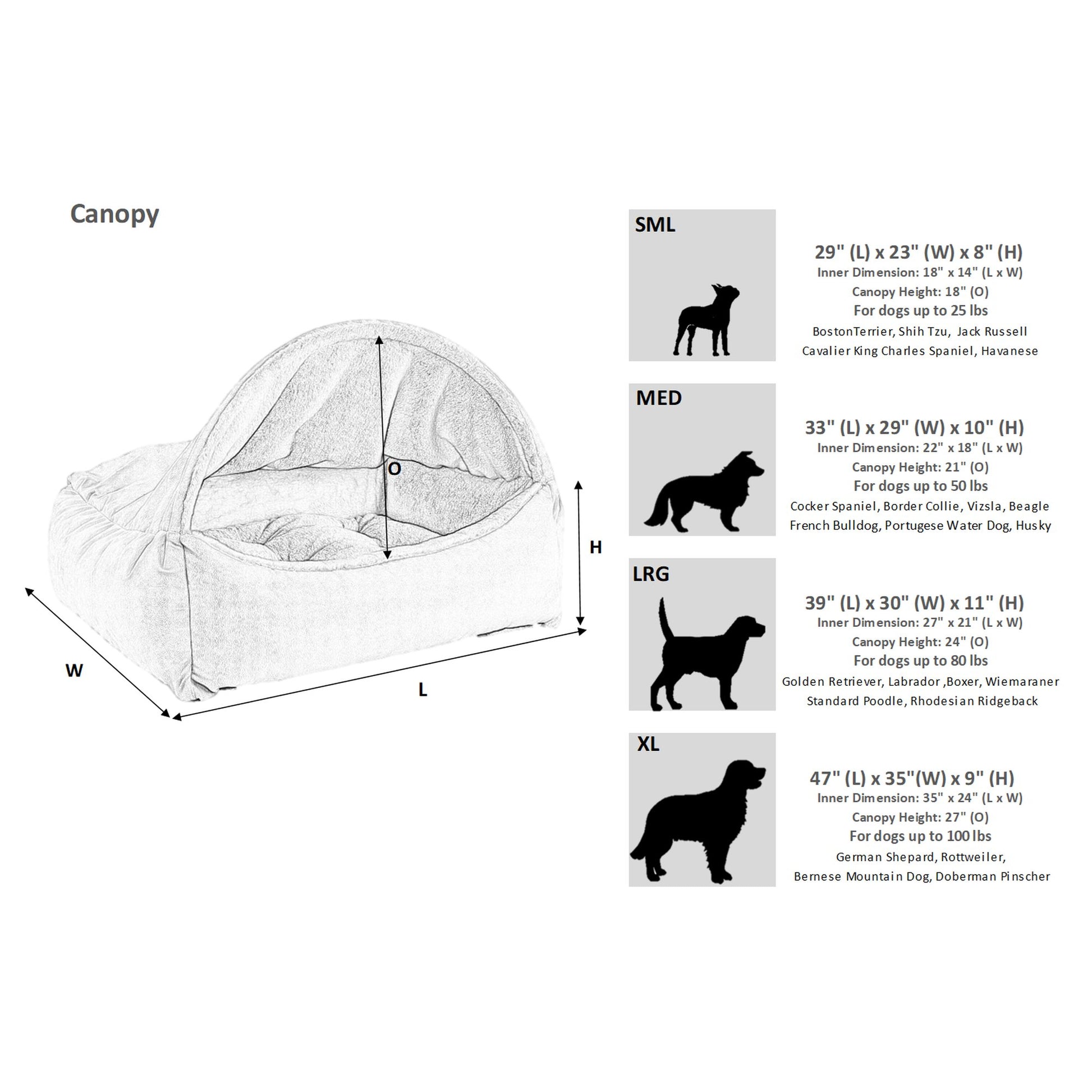 Canopy

O

H

W

L

SML

29" (L) x 23" (W) x 8" (H)
Inner Dimension: 18" x 14" (L x W)
Canopy Height: 18" (O)
For dogs up to 25 lbs
BostonTerrier, Shih Tzu, Jack Russell
Cavalier King Charles Spaniel, Havanese

MED

33" (L) x 29" (W) x 10" (H)
Inner Dimension: 22" x 18" (L x W)
Canopy Height: 21" (O)
For dogs up to 50 lbs
Cocker Spaniel, Border Collie, Vizsla, Beagle
French Bulldog, Portugese Water Dog, Husky

LRG

39" (L) x 30" (W) x 11" (H)
Inner Dimension: 27" x 21" (L x W)
Canopy Height: 24" (O)
For dogs up to 80 lbs
Golden Retriever, Labrador ,Boxer, Wiemaraner
Standard Poodle, Rhodesian Ridgeback

XL

47" (L) x 35"(W) x 9" (H)
Inner Dimension: 35" x 24" (L x W)
Canopy Height: 27" (O)
For dogs up to 100 lbs
German Shepard, Rottweiler,
Bernese Mountain Dog, Doberman Pinscher