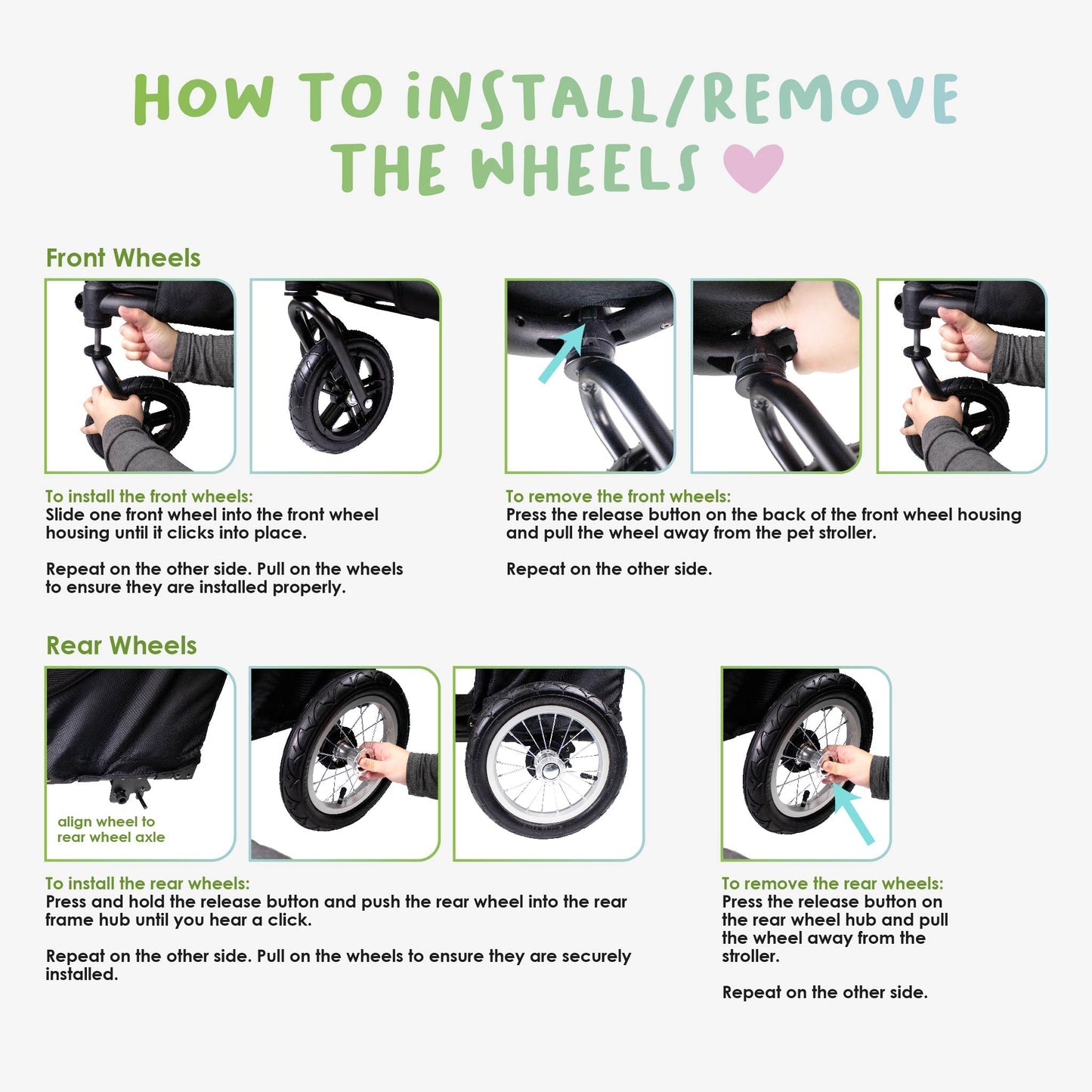 HOW TO INSTALL/REMOVE THE WHEELS

Front Wheels

To install the front wheels:
Slide one front wheel into the front wheel housing until it clicks into place.

Repeat on the other side. Pull on the wheels to ensure they are installed properly.

To remove the front wheels:
Press the release button on the back of the front wheel housing and pull the wheel away from the pet stroller.

Repeat on the other side.

Rear Wheels

align wheel to rear wheel axle

To install the rear wheels:
Press and hold the release button and push the rear wheel into the rear frame hub until you hear a click.

Repeat on the other side. Pull on the wheels to ensure they are securely installed.

To remove the rear wheels:
Press the release button on the rear wheel hub and pull the wheel away from the stroller.

Repeat on the other side.